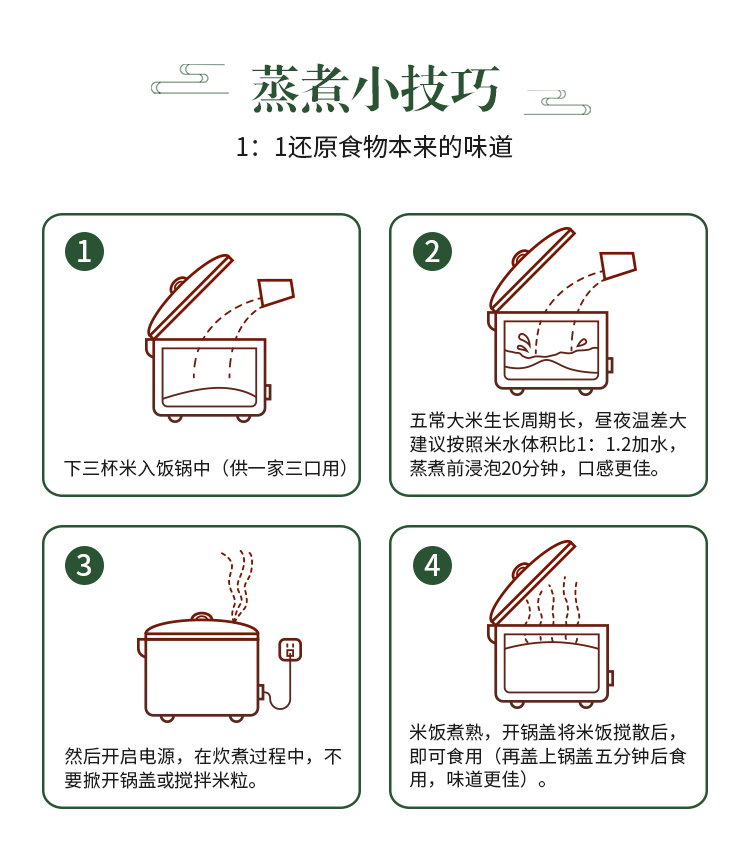 蒸煮小技巧

1：1还原食物本来的味道

1

下三杯米入饭锅中（供一家三口用）

2

五常大米生长周期长，昼夜温差大建议按照米水体积比1：1.2加水，蒸煮前浸泡20分钟，口感更佳。

3

然后开启电源，在炊煮过程中，不要掀开锅盖或搅拌米粒。

4

米饭煮熟，开锅盖将米饭搅散后，即可食用（再盖上锅盖五分钟后食用，味道更佳）。