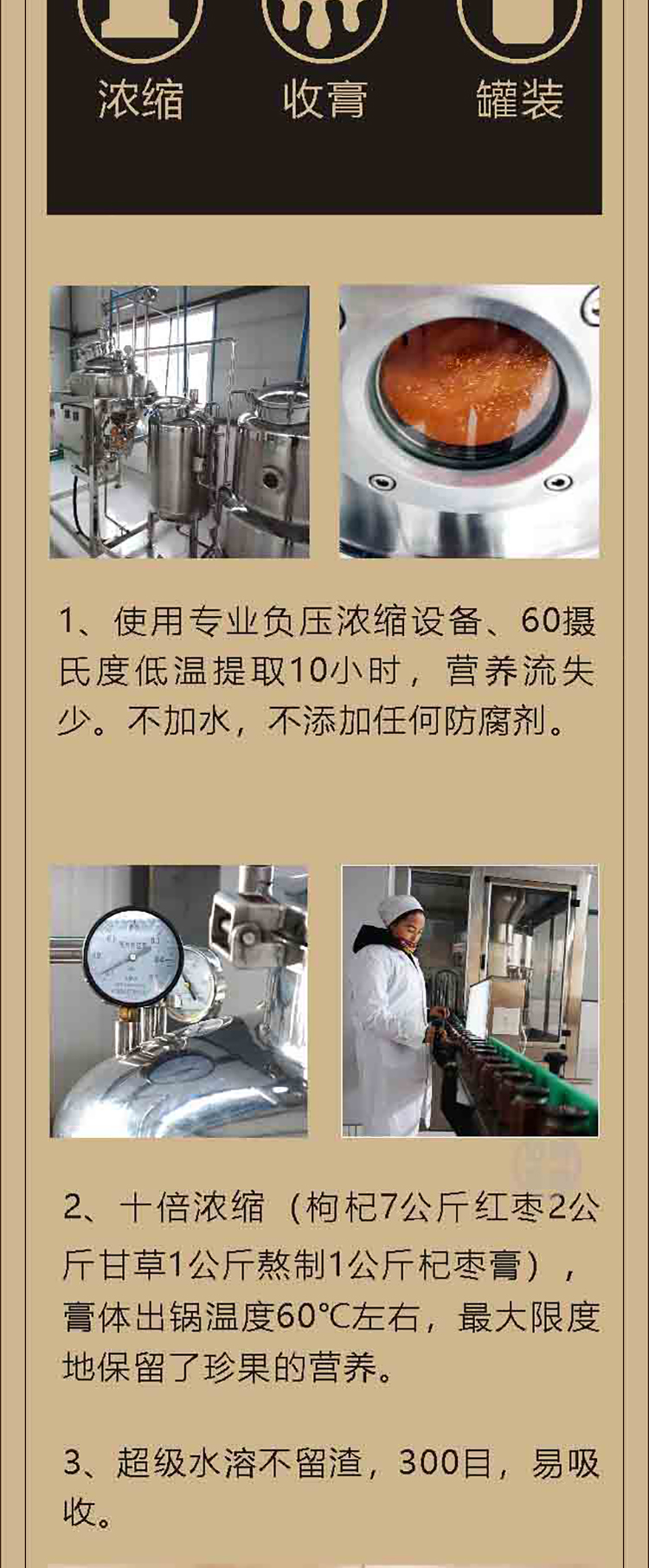 浓缩　收膏　罐装

1、使用专业负压浓缩设备、60摄氏度低温提取10小时，营养流失少。不加水，不添加任何防腐剂。

2、十倍浓缩（枸杞7公斤红枣2公斤甘草1公斤熬制1公斤杞枣膏），膏体出锅温度60℃左右，最大限度地保留了珍果的营养。

3、超级水溶不留渣，300目，易吸收。